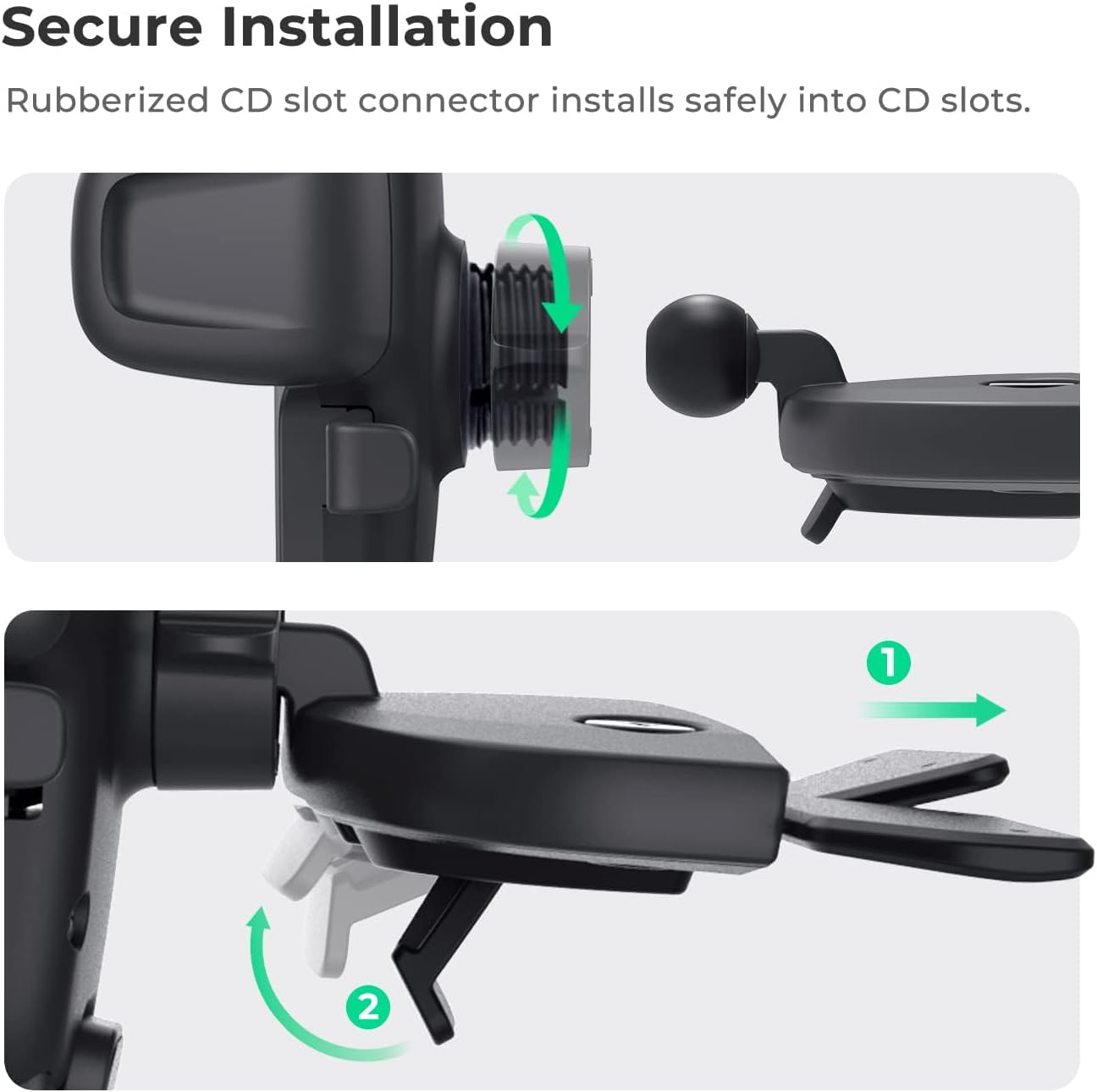 Secure Installation

Rubberized CD slot connector installs safely into CD slots.

1

2